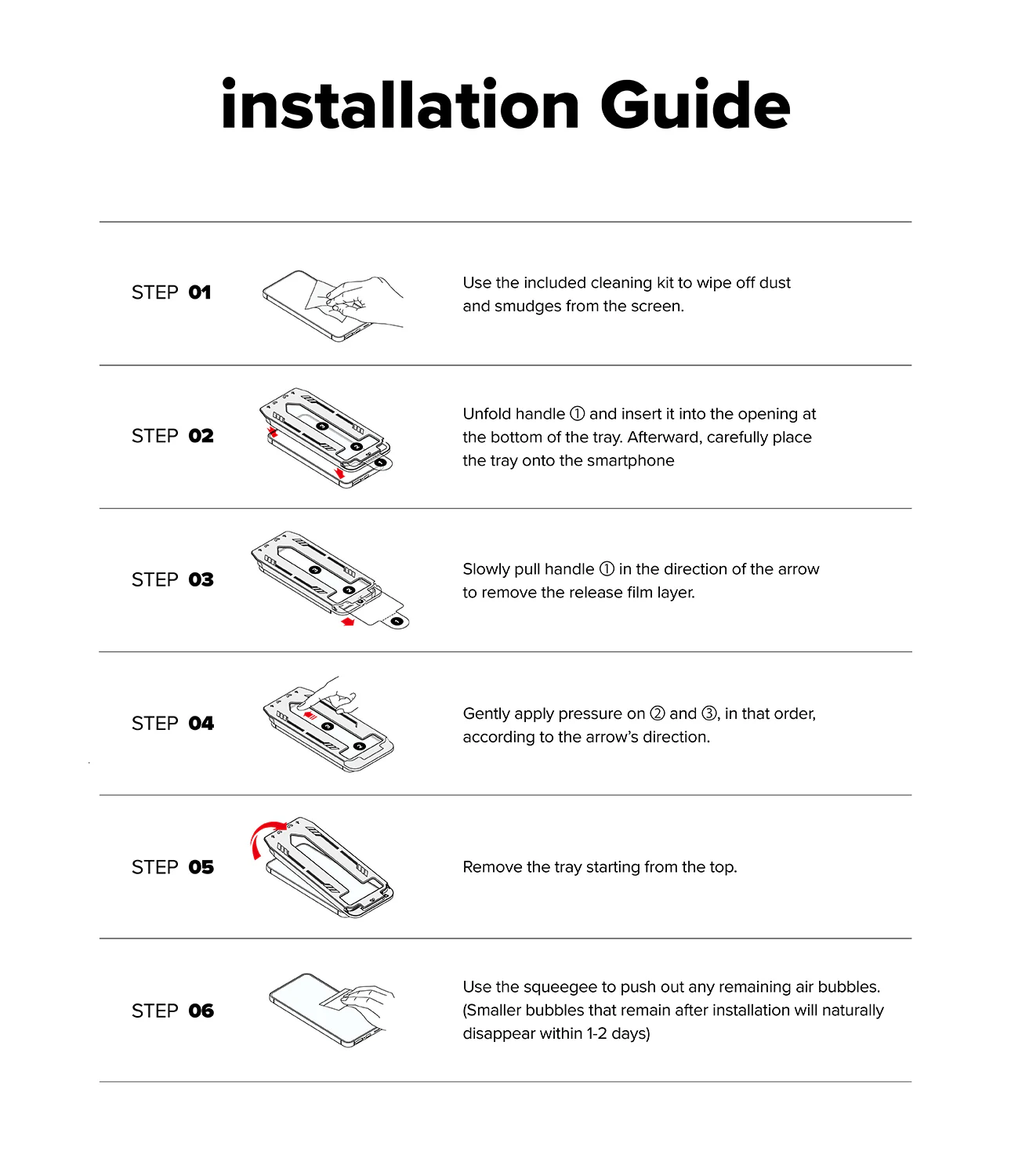 installation Guide

STEP 01

Use the included cleaning kit to wipe off dust and smudges from the screen.

STEP 02

Unfold handle ① and insert it into the opening at the bottom of the tray. Afterward, carefully place the tray onto the smartphone

STEP 03

Slowly pull handle ① in the direction of the arrow to remove the release film layer.

STEP 04

Gently apply pressure on ② and ③, in that order, according to the arrow's direction.

STEP 05

Remove the tray starting from the top.

STEP 06

Use the squeegee to push out any remaining air bubbles. (Smaller bubbles that remain after installation will naturally disappear within 1-2 days)