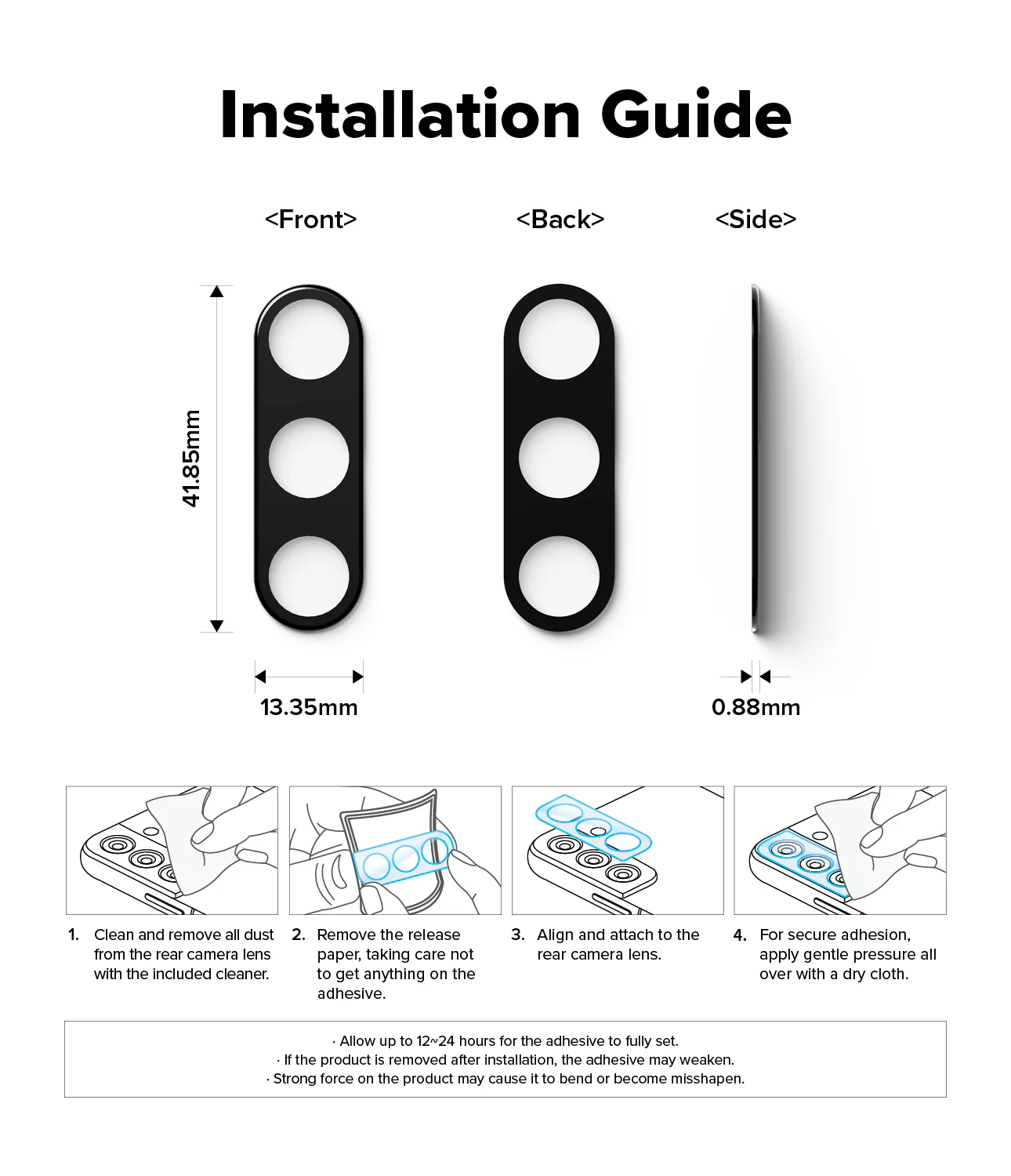 Installation Guide

<Front>

<Back>

<Side>

41.85mm

13.35mm

0.88mm

1. Clean and remove all dust from the rear camera lens with the included cleaner.

2. Remove the release paper, taking care not to get anything on the adhesive.

3. Align and attach to the rear camera lens.

4. For secure adhesion, apply gentle pressure all over with a dry cloth.

· Allow up to 12~24 hours for the adhesive to fully set.
· If the product is removed after installation, the adhesive may weaken.
· Strong force on the product may cause it to bend or become misshapen.