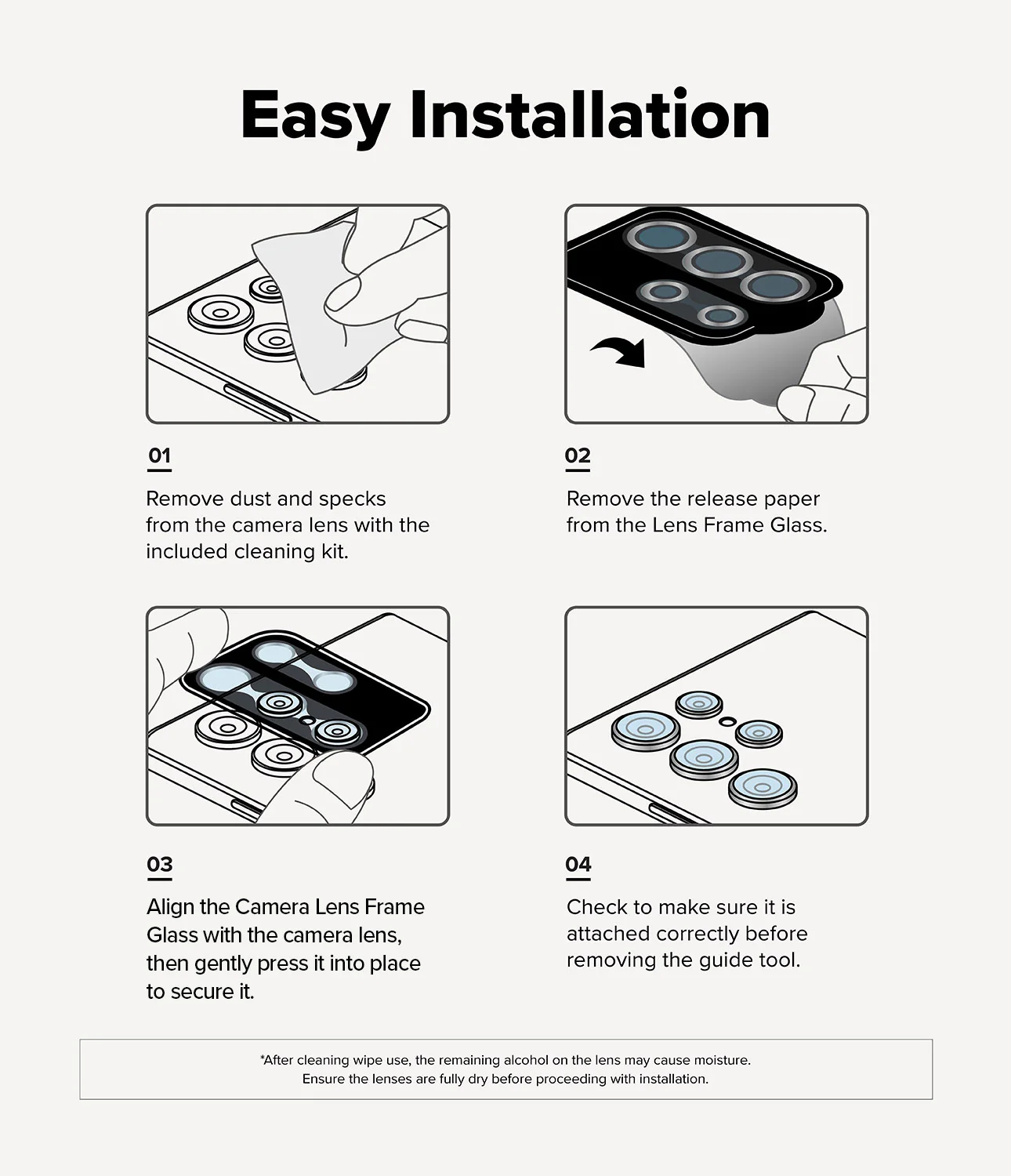 Easy Installation

01

Remove dust and specks from the camera lens with the included cleaning kit.

02

Remove the release paper from the Lens Frame Glass.

03

Align the Camera Lens Frame Glass with the camera lens, then gently press it into place to secure it.

04

Check to make sure it is attached correctly before removing the guide tool.

*After cleaning wipe use, the remaining alcohol on the lens may cause moisture.
Ensure the lenses are fully dry before proceeding with installation.