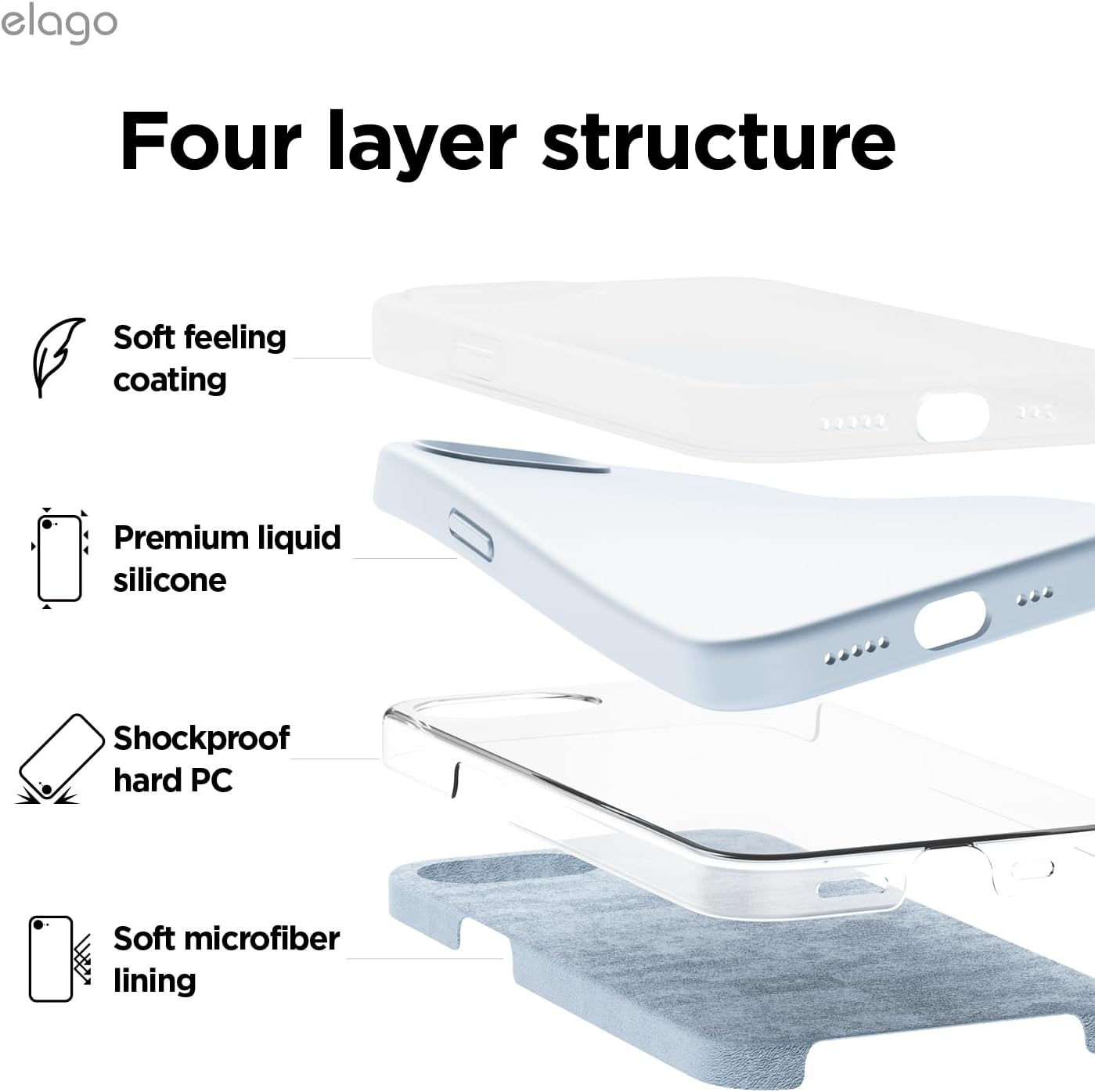 elago

Four layer structure

Soft feeling coating

Premium liquid silicone

Shockproof hard PC

Soft microfiber lining