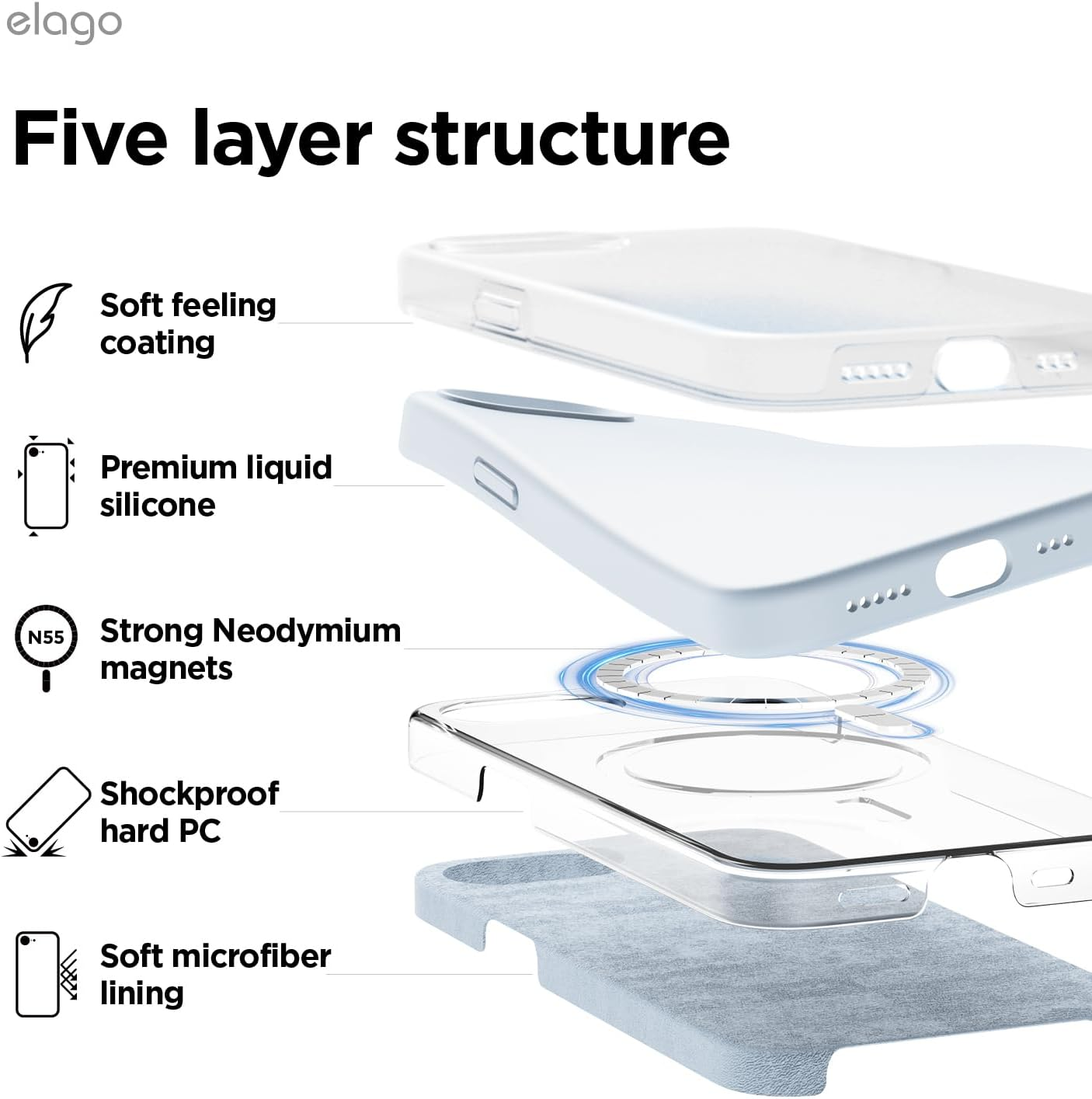 elago

Five layer structure

Soft feeling coating

Premium liquid silicone

N55

Strong Neodymium magnets

Shockproof hard PC

Soft microfiber lining